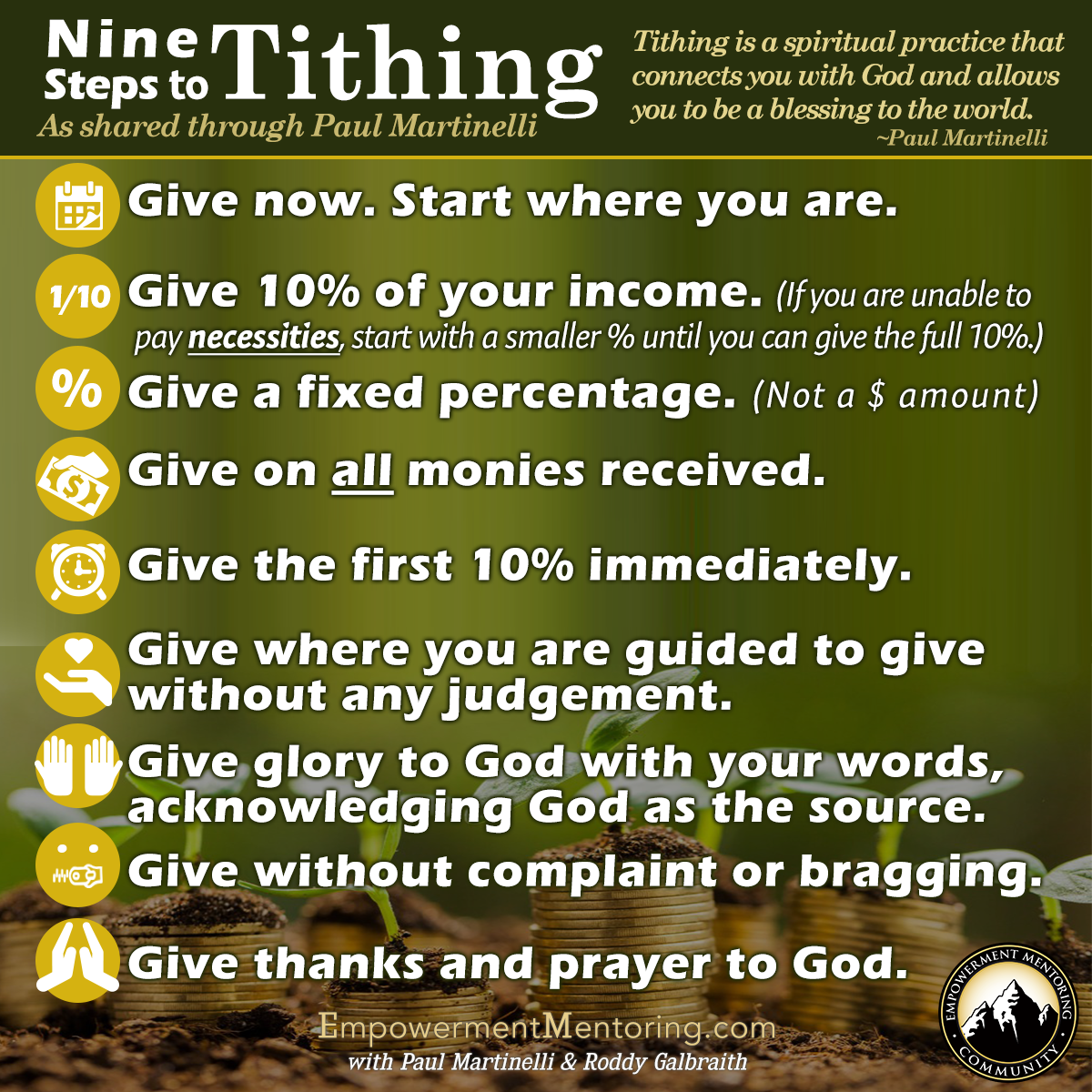 Nine Steps to Tithing
As shared through Paul Martinelli

Tithing is a spiritual practice that connects you with God and allows you to be a blessing to the world.
~Paul Martinelli

Give now. Start where you are.

1/10 Give 10% of your income. (If you are unable to pay necessities, start with a smaller % until you can give the full 10%.)

% Give a fixed percentage. (Not a $ amount)

Give on all monies received.

Give the first 10% immediately.

Give where you are guided to give without any judgement.

Give glory to God with your words, acknowledging God as the source.

Give without complaint or bragging.

Give thanks and prayer to God.

EmpowermentMentoring.com
with Paul Martinelli & Roddy Galbraith

EMPOWERMENT MENTORING COMMUNITY