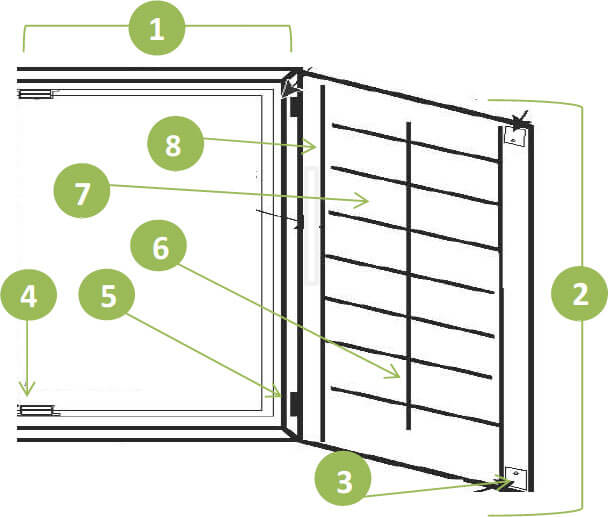 1
8
7
6
4
5
2
3