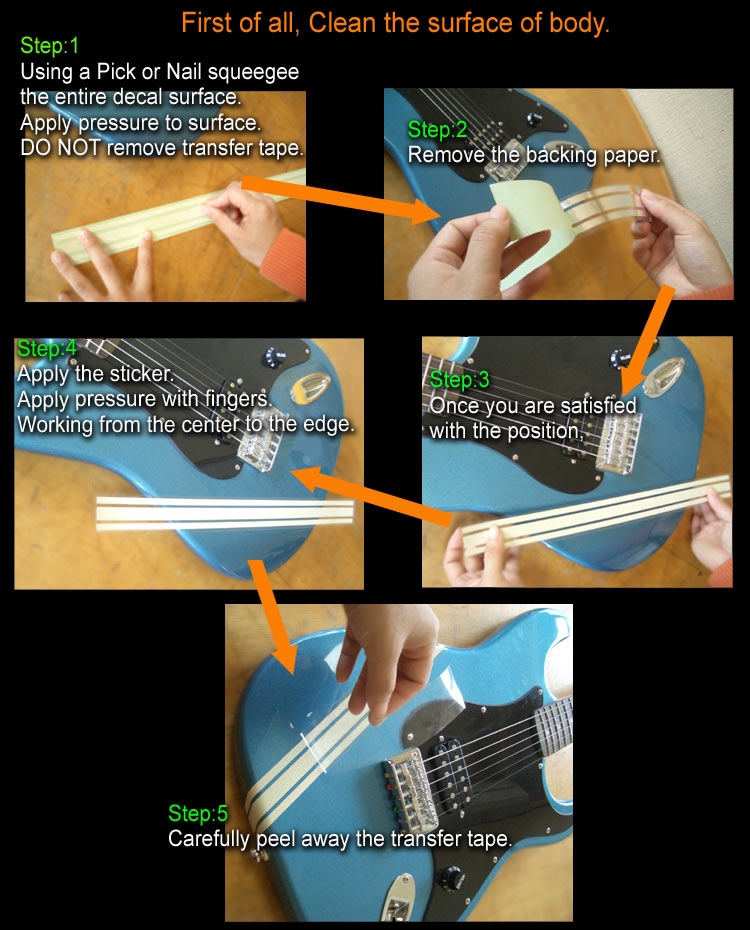 First of all, Clean the surface of body.

Step:1
Using a Pick or Nail squeegee the entire decal surface.
Apply pressure to surface.
DO NOT remove transfer tape.

Step:2
Remove the backing paper.

Step:3
Once you are satisfied with the position,

Step:4
Apply the sticker.
Apply pressure with fingers.
Working from the center to the edge.

Step:5
Carefully peel away the transfer tape.