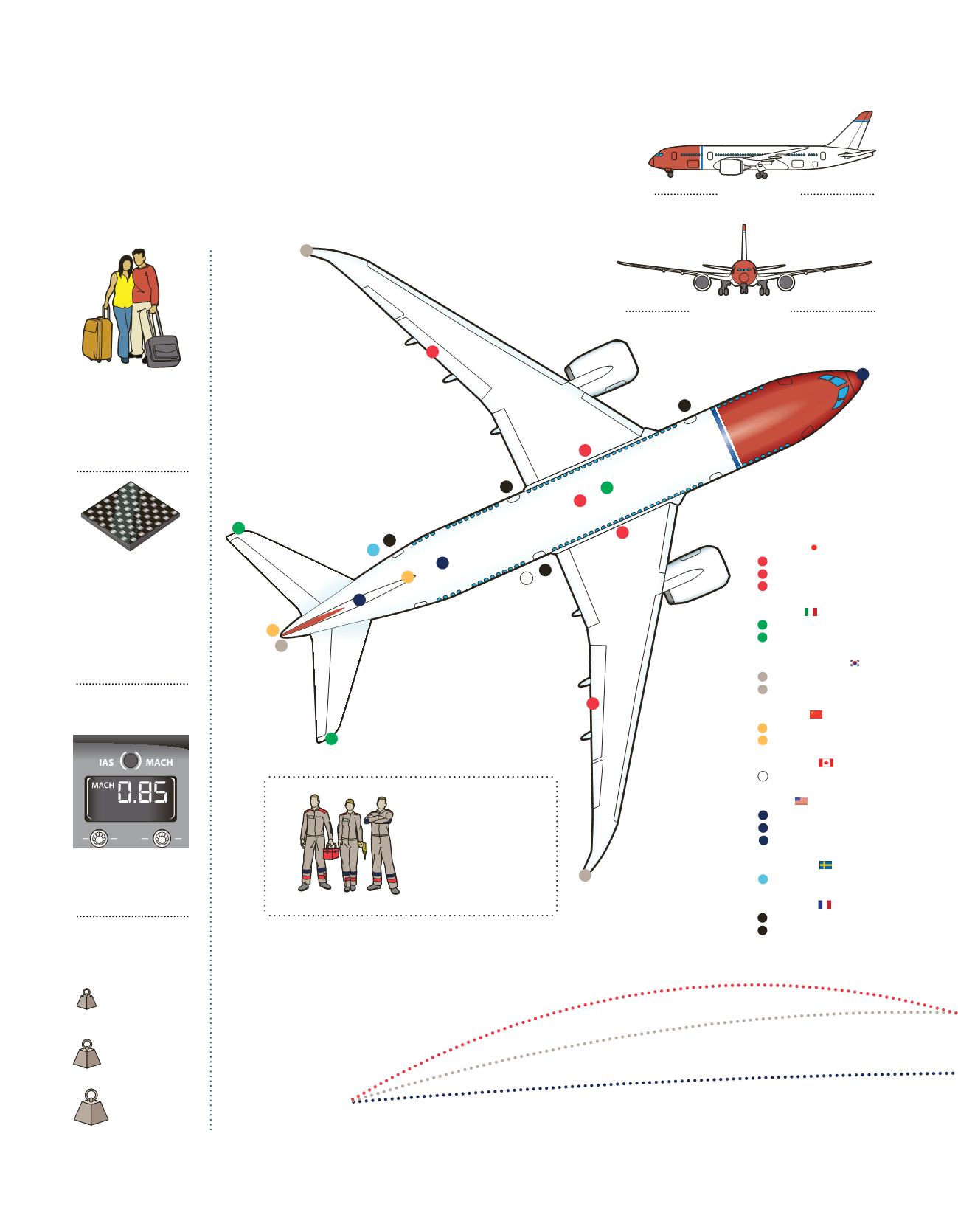 IAS MACH
MACH 0.85