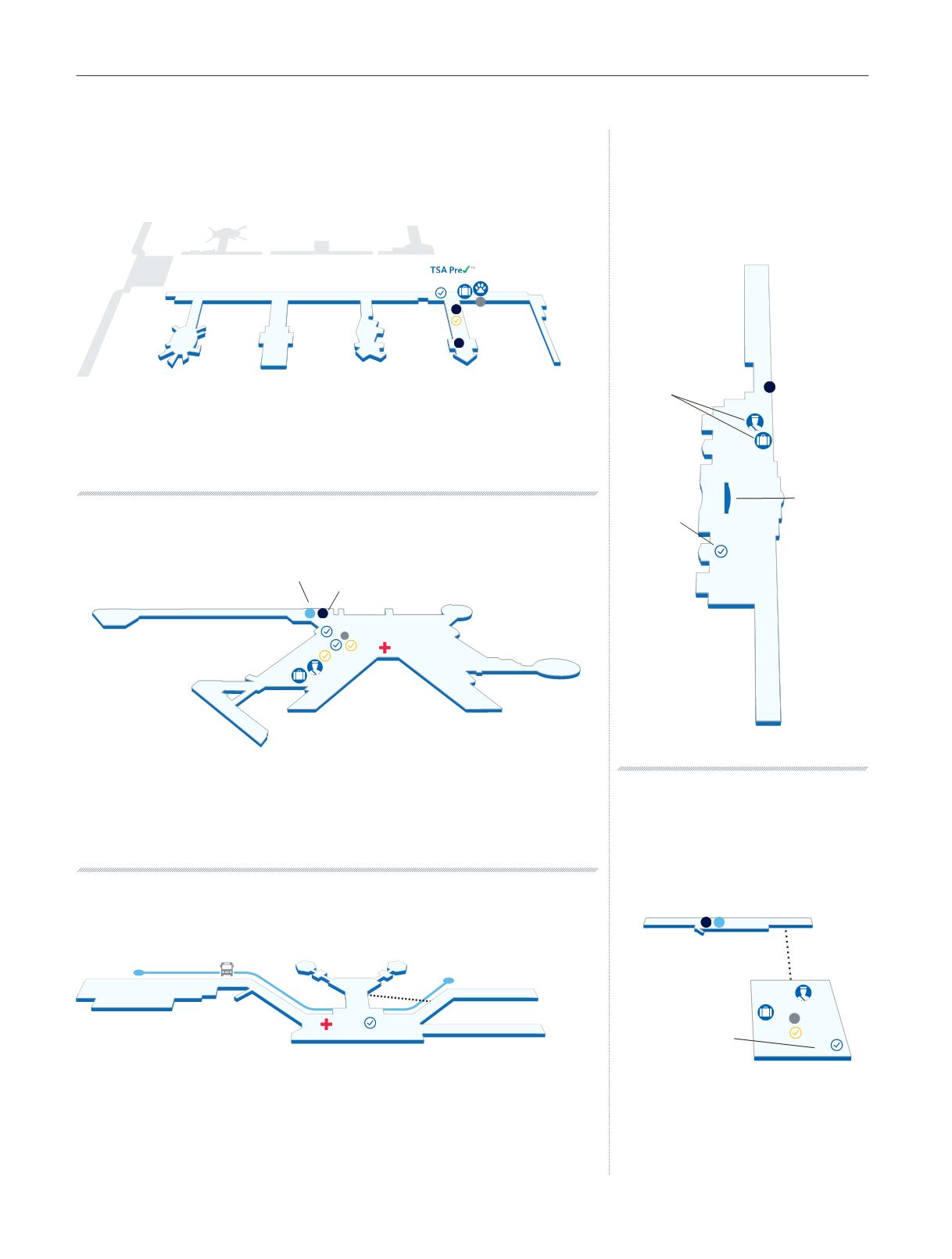 TSA Pre✓™