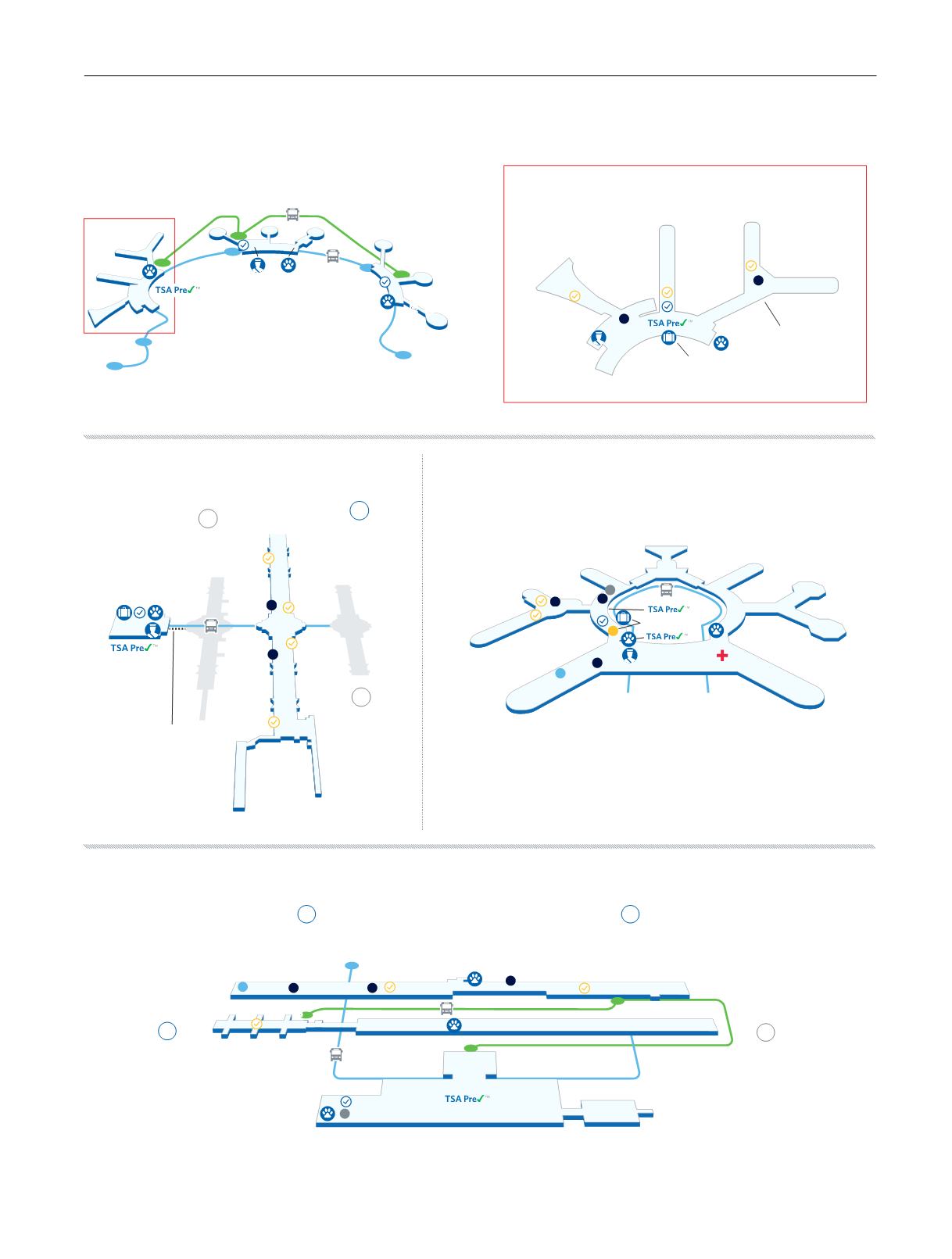 TSA Pre✓™

TSA Pre✓™

TSA Pre✓™

TSA Pre✓™

TSA Pre✓™

TSA Pre✓™