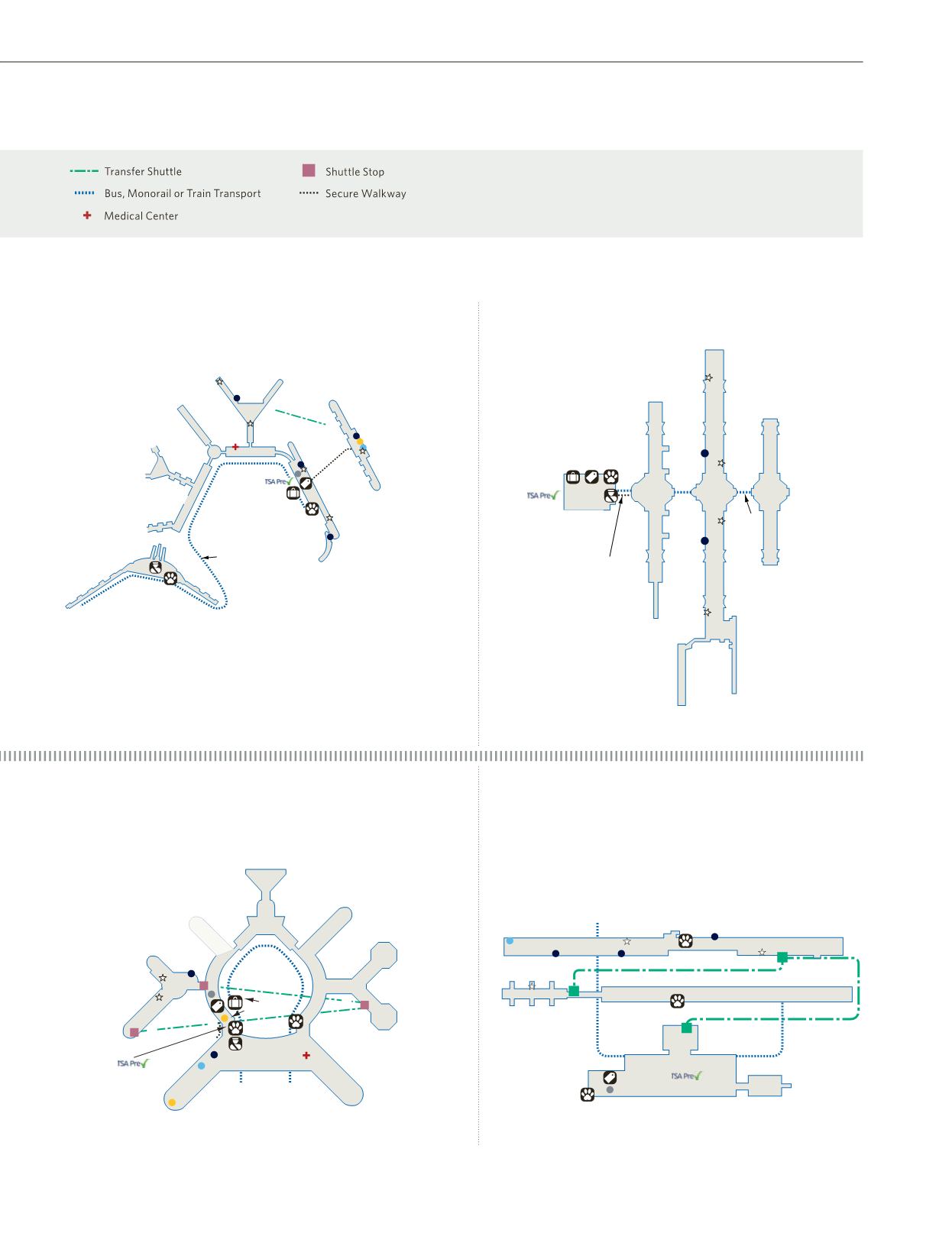 Transfer Shuttle
Bus, Monorail or Train Transport
Medical Center
Shuttle Stop
Secure Walkway

TSA Pre✓

TSA Pre✓

TSA Pre✓

TSA Pre✓