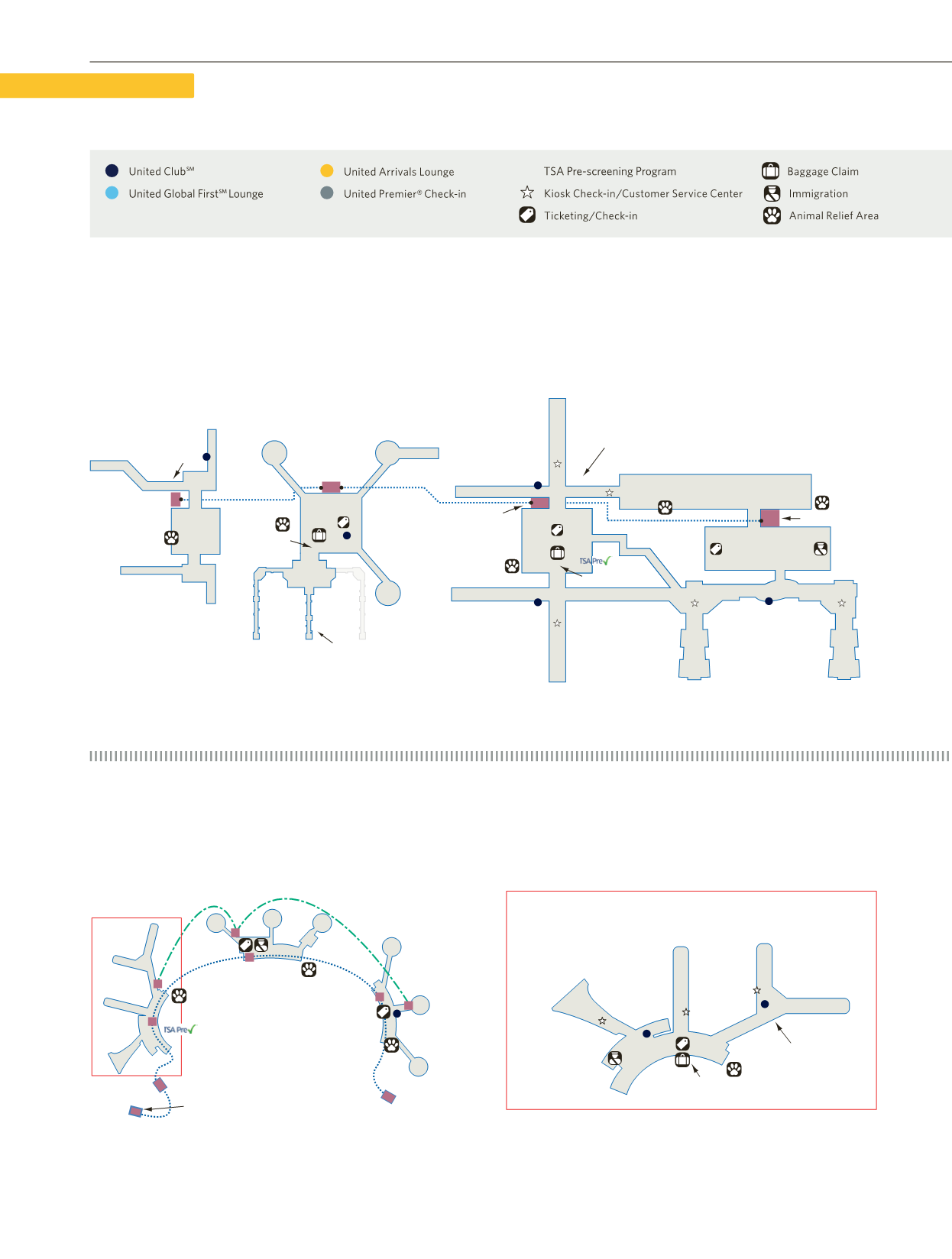 United Club℠
United Global First℠ Lounge
United Arrivals Lounge
United Premier® Check-in
TSA Pre-screening Program
Kiosk Check-in/Customer Service Center
Ticketing/Check-in
Baggage Claim
Immigration
Animal Relief Area

TSA Pre✓

TSA Pre✓