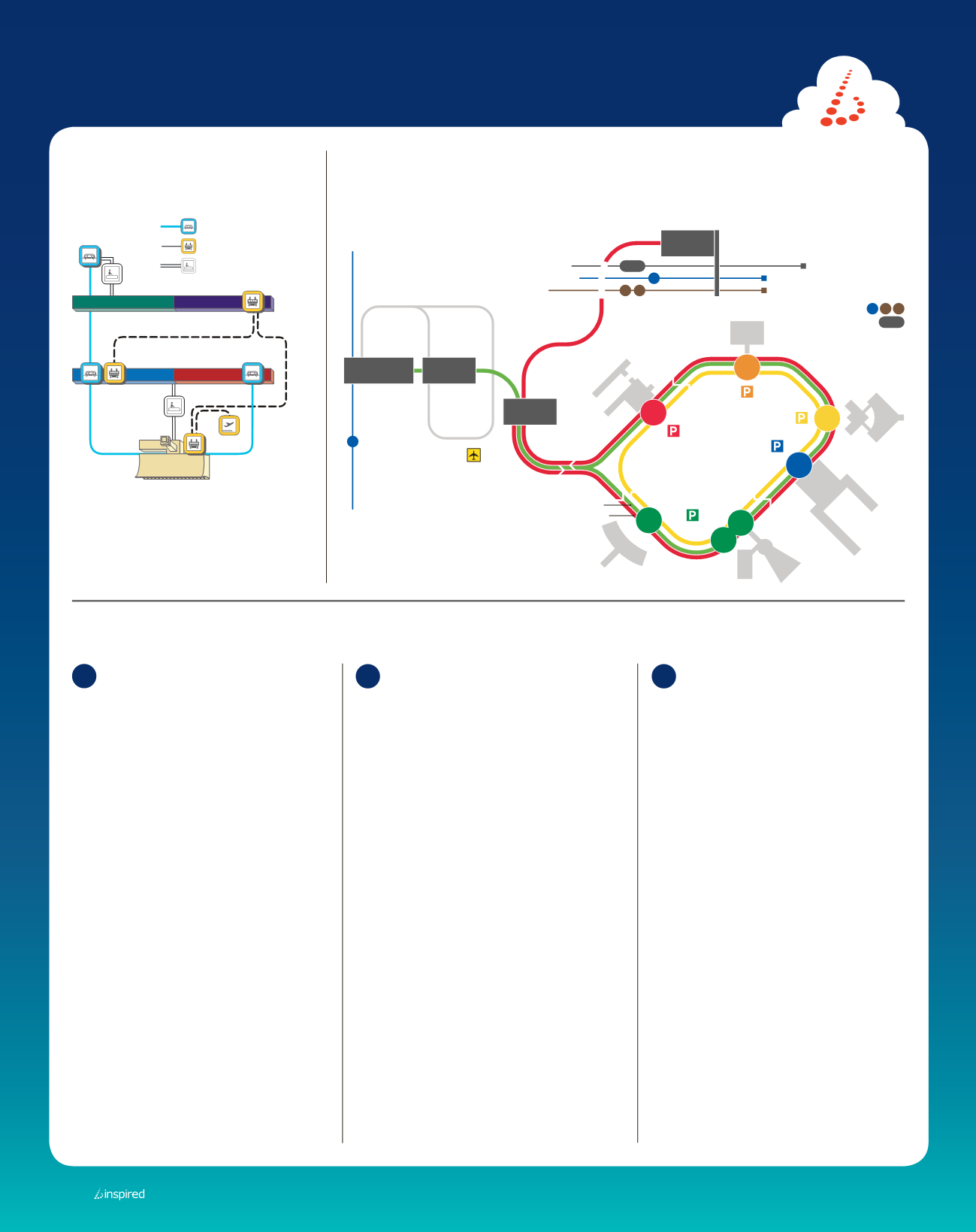 P

P

P

P

P

inspired