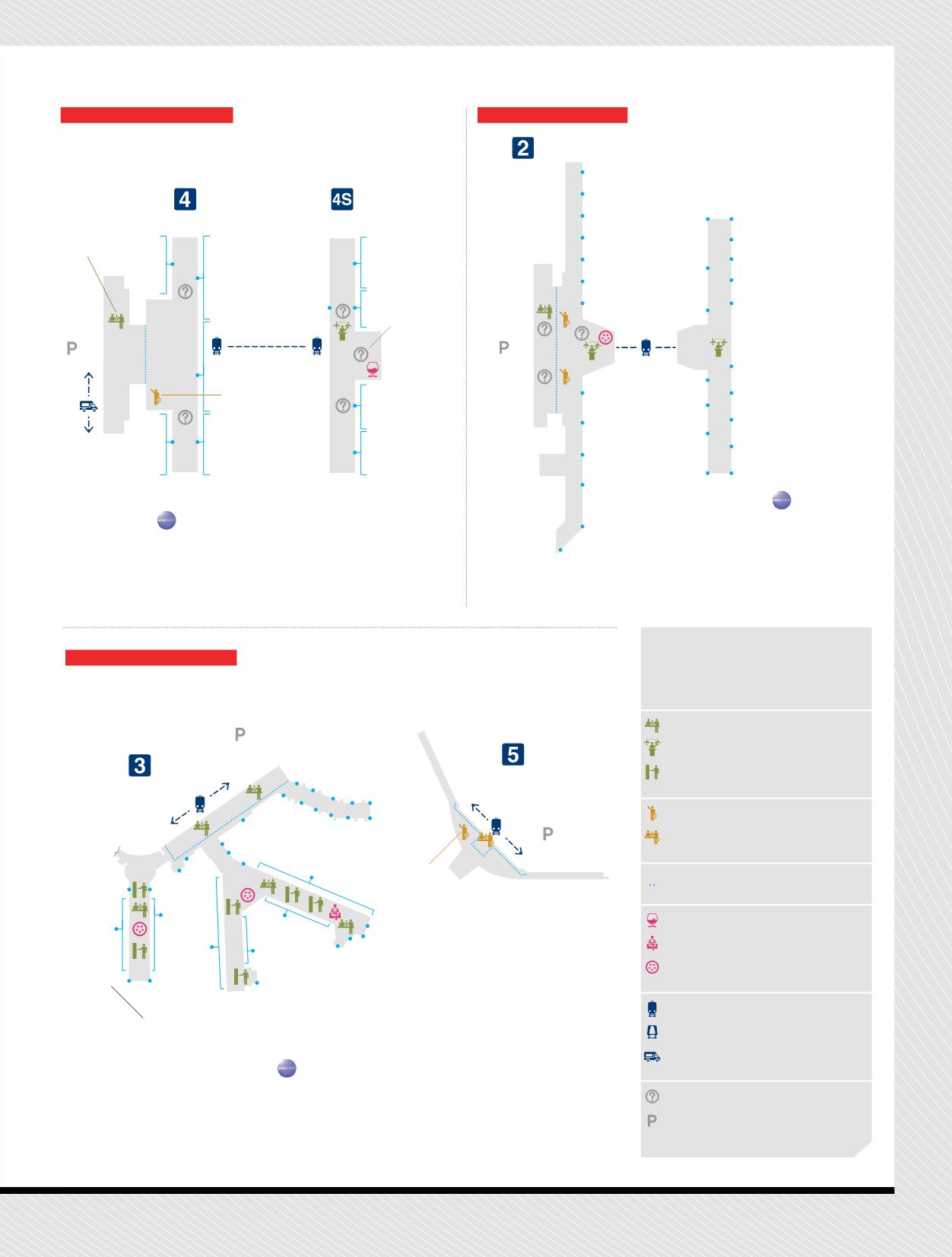 4

4S

P

2

P

P

3

5

P

P