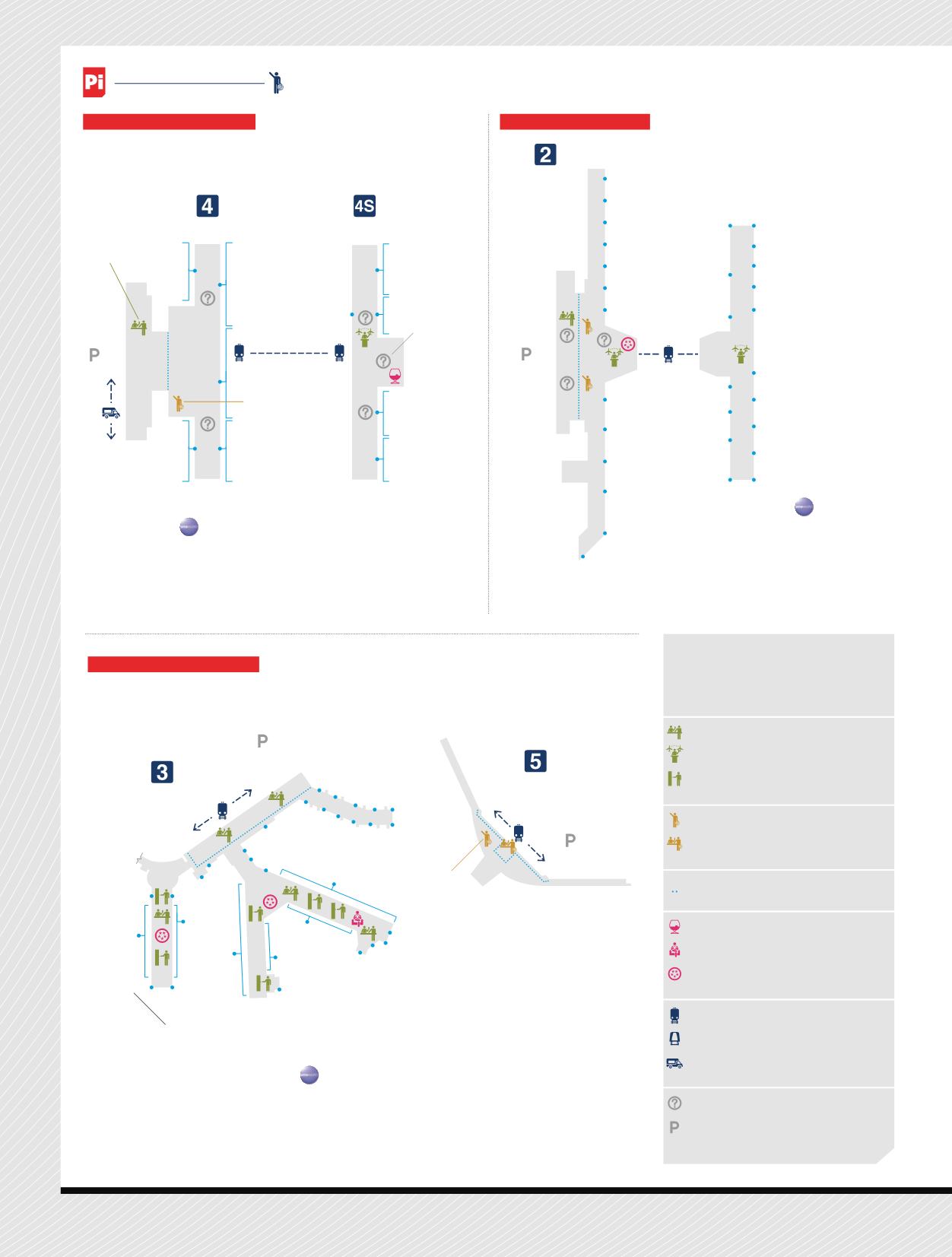 Pi

4

4S

P

2

P

P

3

5

P

P