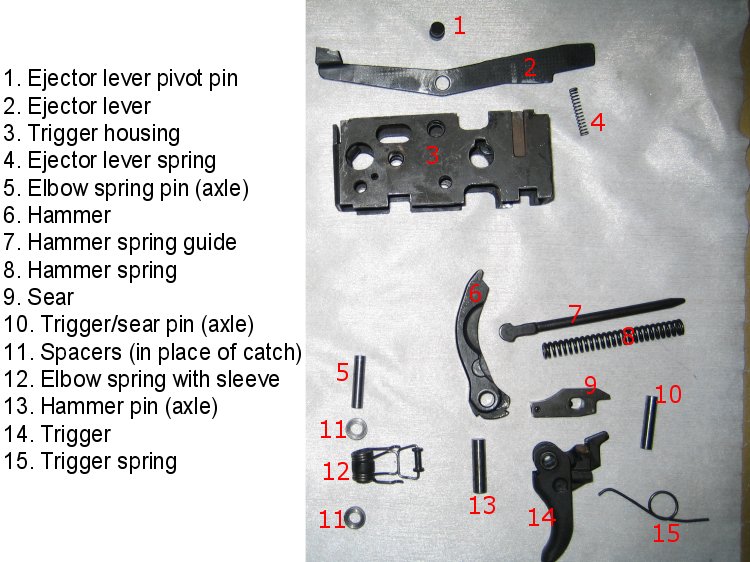 1. Ejector lever pivot pin
2. Ejector lever
3. Trigger housing
4. Ejector lever spring
5. Elbow spring pin (axle)
6. Hammer
7. Hammer spring guide
8. Hammer spring
9. Sear
10. Trigger/sear pin (axle)
11. Spacers (in place of catch)
12. Elbow spring with sleeve
13. Hammer pin (axle)
14. Trigger
15. Trigger spring

1
2
4
3
6
7
8
5
9
10
11
12
13
14
11
15