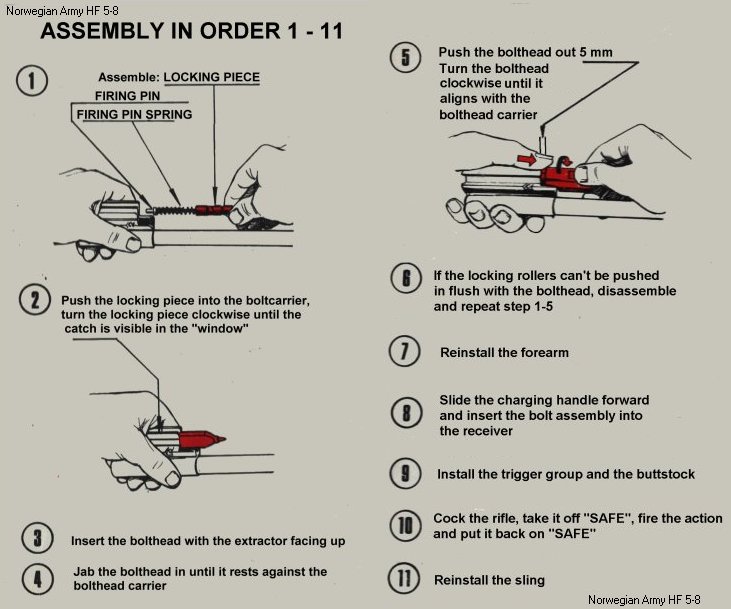 Norwegian Army HF 5-8

ASSEMBLY IN ORDER 1 - 11

1

Assemble: LOCKING PIECE

FIRING PIN

FIRING PIN SPRING

2 Push the locking piece into the boltcarrier, turn the locking piece clockwise until the catch is visible in the "window"

3 Insert the bolthead with the extractor facing up

4 Jab the bolthead in until it rests against the bolthead carrier

5 Push the bolthead out 5 mm
Turn the bolthead clockwise until it aligns with the bolthead carrier

6 If the locking rollers can't be pushed in flush with the bolthead, disassemble and repeat step 1-5

7 Reinstall the forearm

8 Slide the charging handle forward and insert the bolt assembly into the receiver

9 Install the trigger group and the buttstock

10 Cock the rifle, take it off "SAFE", fire the action and put it back on "SAFE"

11 Reinstall the sling

Norwegian Army HF 5-8