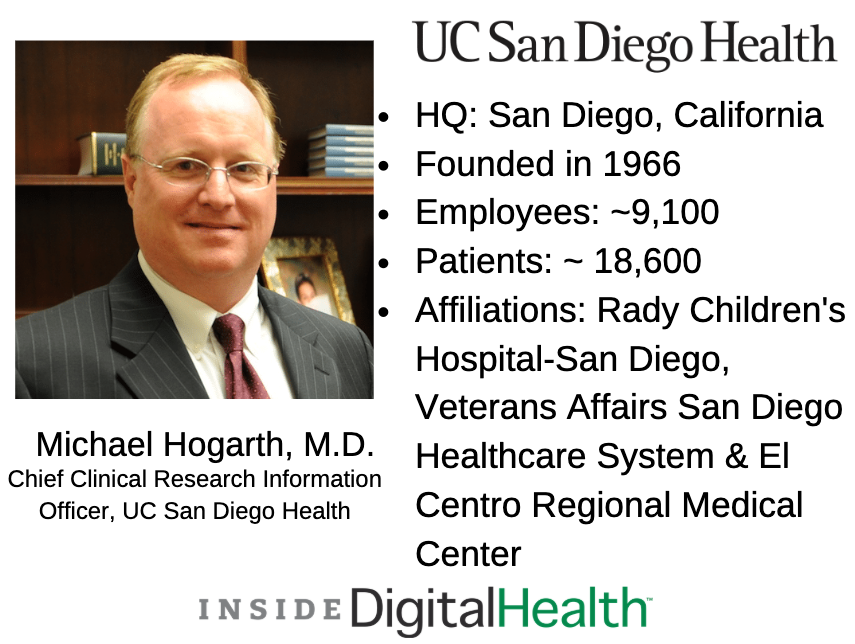 UC San Diego Health

- HQ: San Diego, California
- Founded in 1966
- Employees: ~9,100
- Patients: ~ 18,600
- Affiliations: Rady Children's Hospital-San Diego, Veterans Affairs San Diego Healthcare System & El Centro Regional Medical Center

Michael Hogarth, M.D.
Chief Clinical Research Information Officer, UC San Diego Health

INSIDE DigitalHealth™