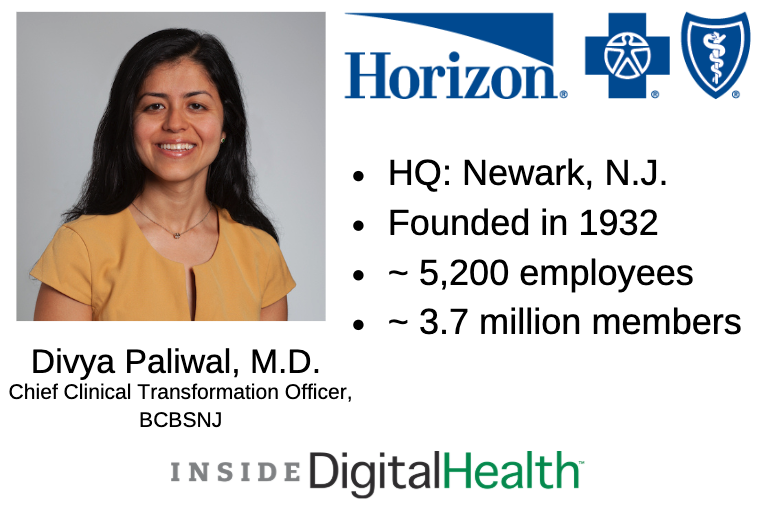 Horizon®

- HQ: Newark, N.J.
- Founded in 1932
- ~ 5,200 employees
- ~ 3.7 million members

Divya Paliwal, M.D.
Chief Clinical Transformation Officer, BCBSNJ

INSIDE DigitalHealth™