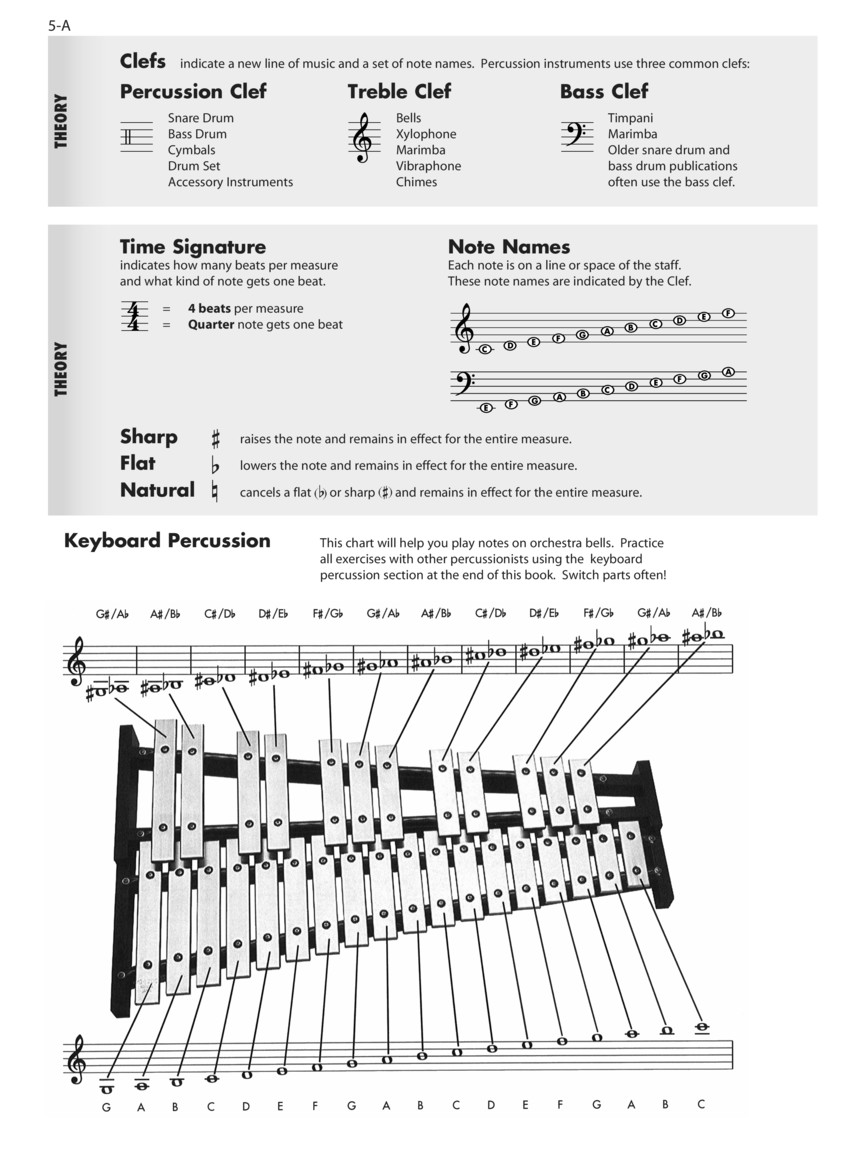 5-A

THEORY

**Clefs** indicate a new line of music and a set of note names. Percussion instruments use three common clefs:

**Percussion Clef**
Snare Drum
Bass Drum
Cymbals
Drum Set
Accessory Instruments

**Treble Clef**
Bells
Xylophone
Marimba
Vibraphone
Chimes

**Bass Clef**
Timpani
Marimba
Older snare drum and bass drum publications often use the bass clef.

THEORY

**Time Signature**
indicates how many beats per measure and what kind of note gets one beat.

$\frac{4}{4}$ = **4 beats** per measure
= **Quarter** note gets one beat

**Note Names**
Each note is on a line or space of the staff. These note names are indicated by the Clef.

C D E F G A B C D E F

E F G A B C D E F G A

**Sharp** ♯ raises the note and remains in effect for the entire measure.
**Flat** ♭ lowers the note and remains in effect for the entire measure.
**Natural** ♮ cancels a flat (♭) or sharp (♯) and remains in effect for the entire measure.

**Keyboard Percussion**

This chart will help you play notes on orchestra bells. Practice all exercises with other percussionists using the keyboard percussion section at the end of this book. Switch parts often!

G♯/A♭ A♯/B♭ C♯/D♭ D♯/E♭ F♯/G♭ G♯/A♭ A♯/B♭ C♯/D♭ D♯/E♭ F♯/G♭ G♯/A♭ A♯/B♭

G A B C D E F G A B C D E F G A B C