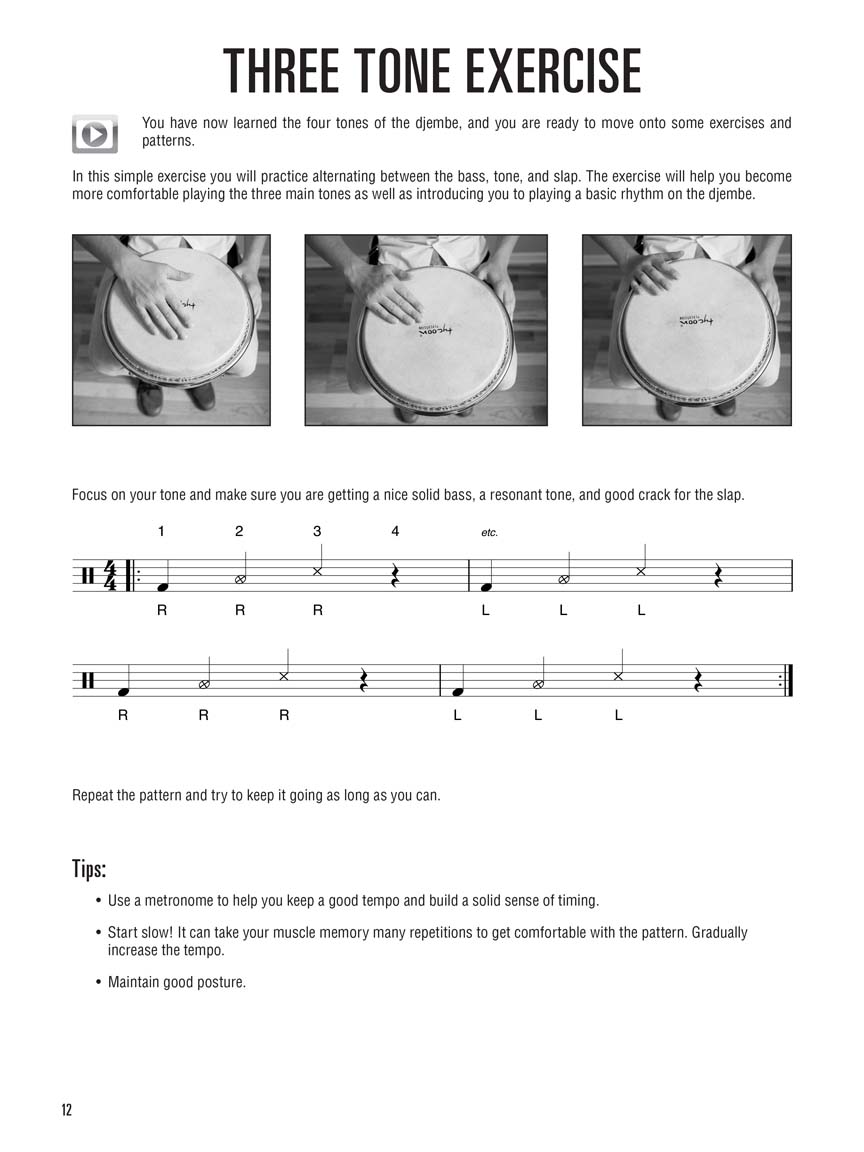 THREE TONE EXERCISE

You have now learned the four tones of the djembe, and you are ready to move onto some exercises and patterns.

In this simple exercise you will practice alternating between the bass, tone, and slap. The exercise will help you become more comfortable playing the three main tones as well as introducing you to playing a basic rhythm on the djembe.

Focus on your tone and make sure you are getting a nice solid bass, a resonant tone, and good crack for the slap.

1 2 3 4 etc.

$\frac{4}{4}$

R R R L L L

R R R L L L

Repeat the pattern and try to keep it going as long as you can.

Tips:

• Use a metronome to help you keep a good tempo and build a solid sense of timing.

• Start slow! It can take your muscle memory many repetitions to get comfortable with the pattern. Gradually increase the tempo.

• Maintain good posture.

12