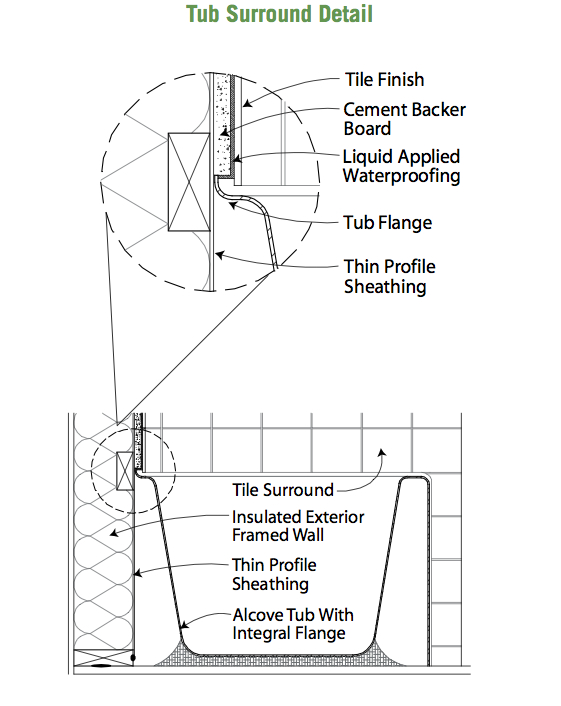 Tub Surround Detail

Tile Finish
Cement Backer Board
Liquid Applied Waterproofing
Tub Flange
Thin Profile Sheathing

Tile Surround
Insulated Exterior Framed Wall
Thin Profile Sheathing
Alcove Tub With Integral Flange