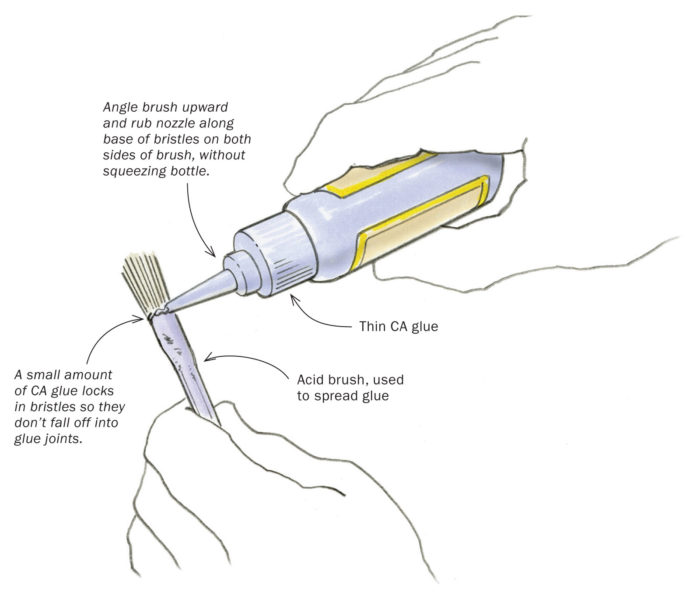 Angle brush upward and rub nozzle along base of bristles on both sides of brush, without squeezing bottle.

Thin CA glue

A small amount of CA glue locks in bristles so they don't fall off into glue joints.

Acid brush, used to spread glue