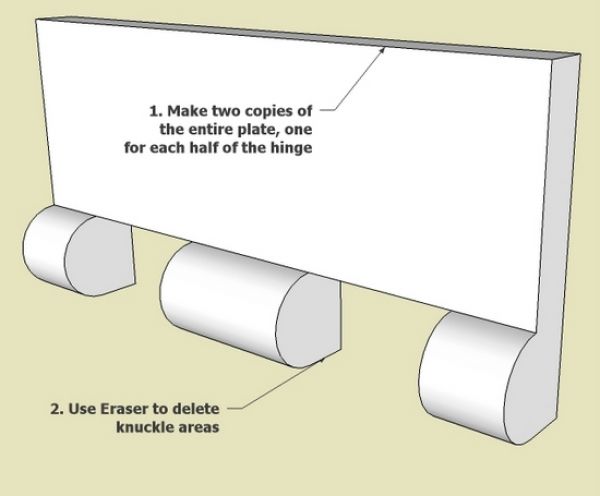 1. Make two copies of the entire plate, one for each half of the hinge

2. Use Eraser to delete knuckle areas