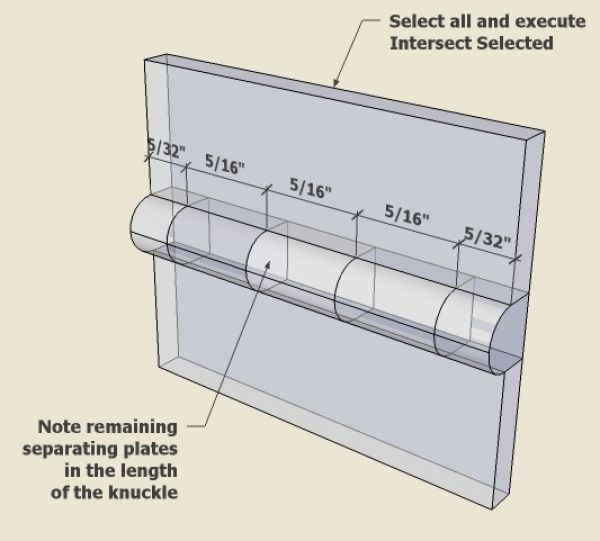 Select all and execute
Intersect Selected

5/32"
5/16"
5/16"
5/16"
5/32"

Note remaining
separating plates
in the length
of the knuckle