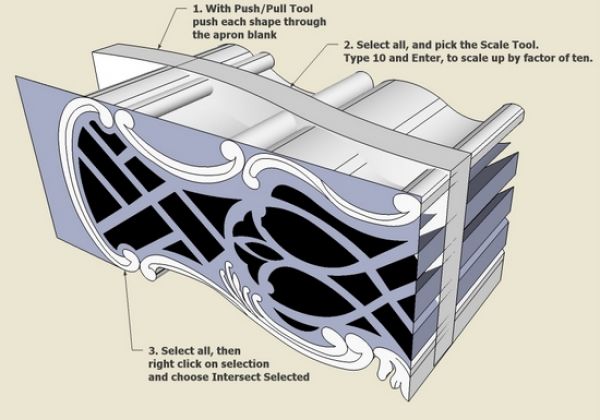 1. With Push/Pull Tool push each shape through the apron blank

2. Select all, and pick the Scale Tool. Type 10 and Enter, to scale up by factor of ten.

3. Select all, then right click on selection and choose Intersect Selected