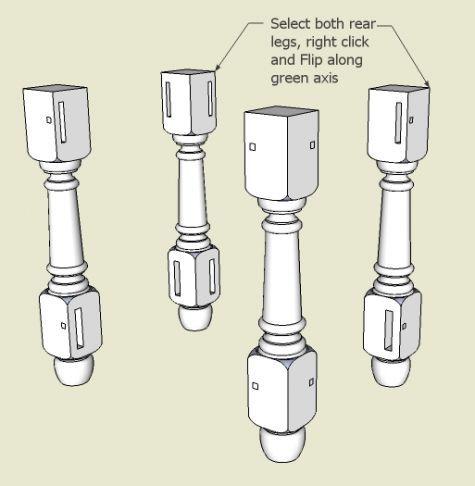 Select both rear legs, right click and Flip along green axis