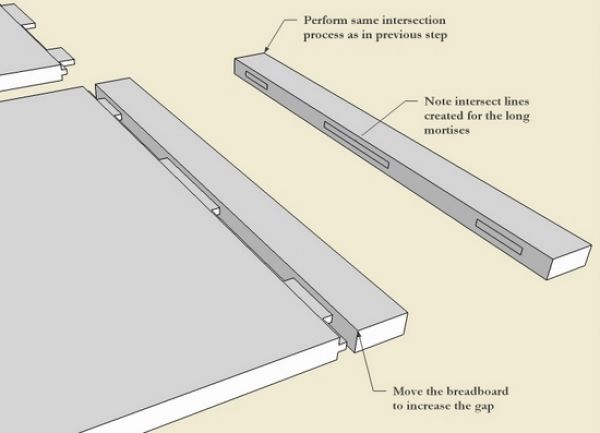 Perform same intersection process as in previous step

Note intersect lines created for the long mortises

Move the breadboard to increase the gap