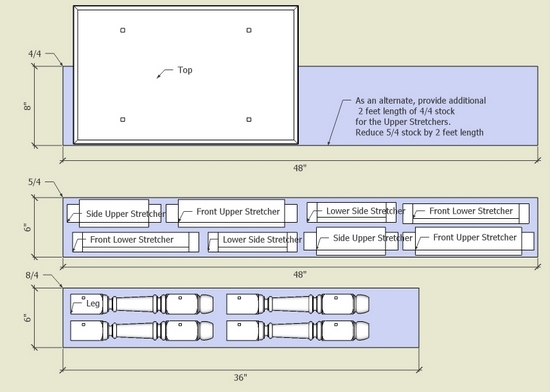 4/4

8"

Top

As an alternate, provide additional 2 feet length of 4/4 stock for the Upper Stretchers. Reduce 5/4 stock by 2 feet length

48"

5/4

6"

Side Upper Stretcher

Front Upper Stretcher

Lower Side Stretcher

Front Lower Stretcher

Front Lower Stretcher

Lower Side Stretcher

Side Upper Stretcher

Front Upper Stretcher

48"

8/4

6"

Leg

36"