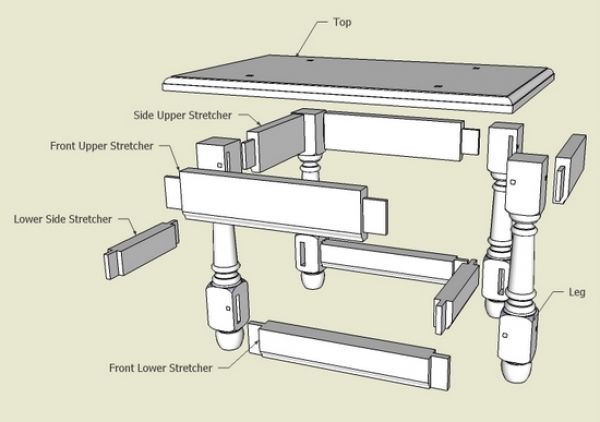 Top

Side Upper Stretcher

Front Upper Stretcher

Lower Side Stretcher

Leg

Front Lower Stretcher