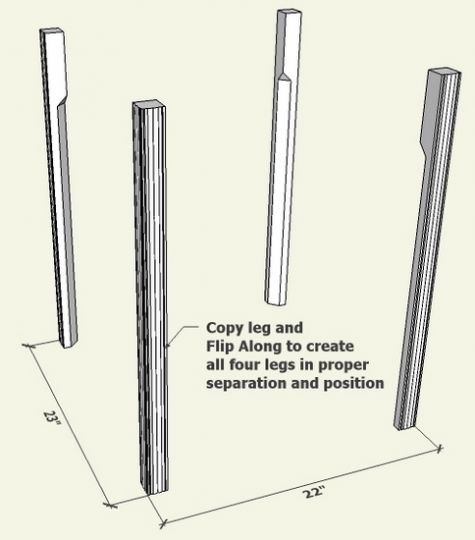 Copy leg and
Flip Along to create
all four legs in proper
separation and position

23"

22"