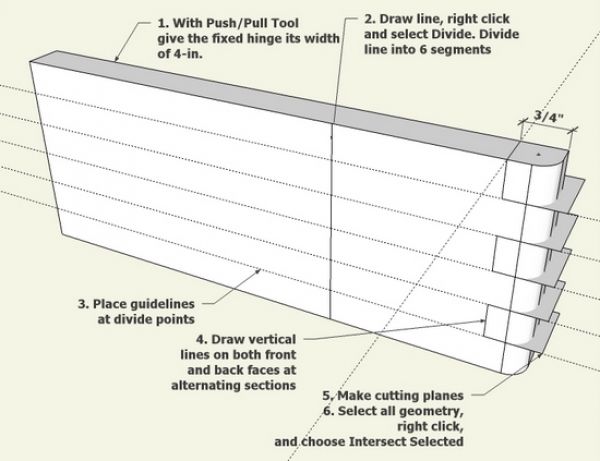 1. With Push/Pull Tool give the fixed hinge its width of 4-in.

2. Draw line, right click and select Divide. Divide line into 6 segments

3/4"

3. Place guidelines at divide points

4. Draw vertical lines on both front and back faces at alternating sections

5. Make cutting planes
6. Select all geometry, right click, and choose Intersect Selected