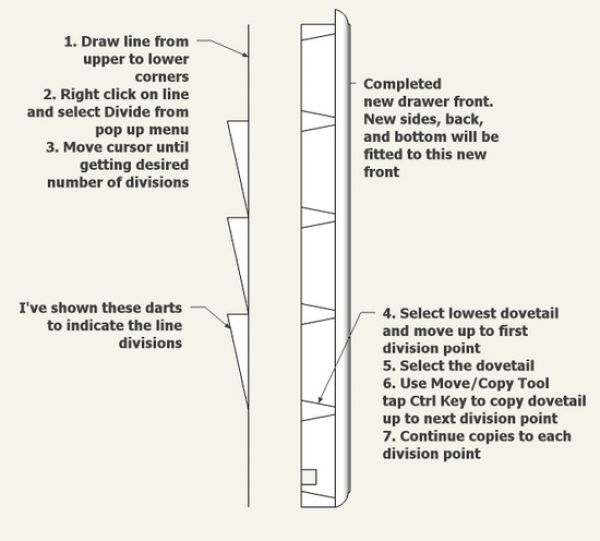 1. Draw line from upper to lower corners
2. Right click on line and select Divide from pop up menu
3. Move cursor until getting desired number of divisions

I've shown these darts to indicate the line divisions

Completed new drawer front. New sides, back, and bottom will be fitted to this new front

4. Select lowest dovetail and move up to first division point
5. Select the dovetail
6. Use Move/Copy Tool tap Ctrl Key to copy dovetail up to next division point
7. Continue copies to each division point