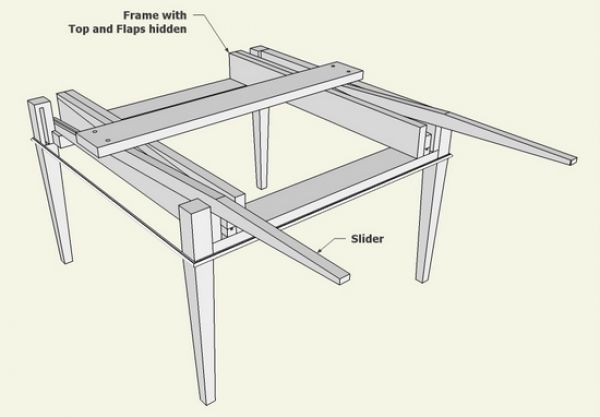 Frame with
Top and Flaps hidden

Slider