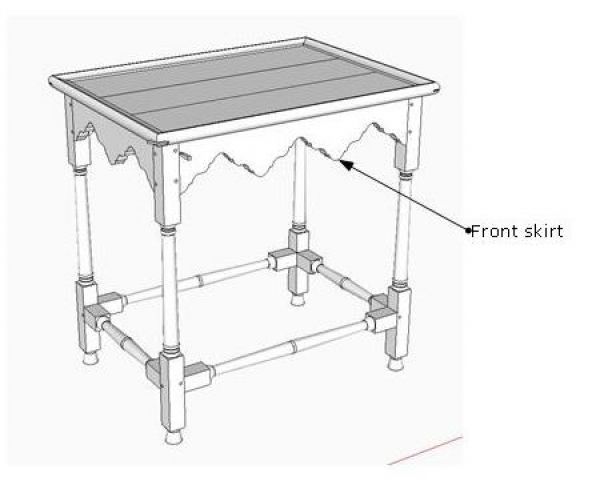 Front skirt