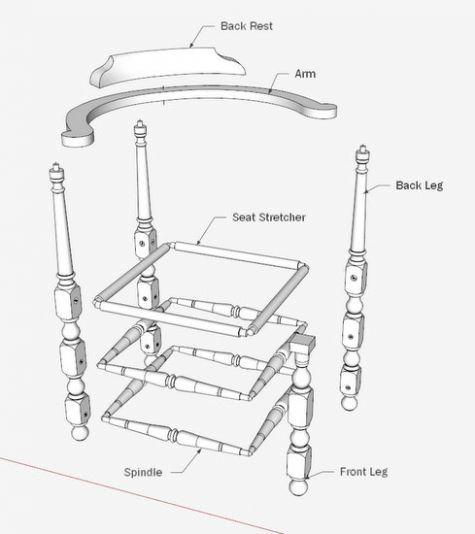 Back Rest

Arm

Back Leg

Seat Stretcher

Spindle

Front Leg