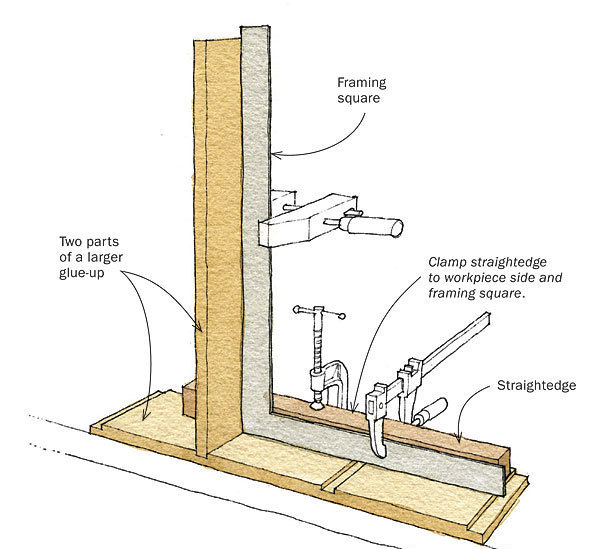 Framing square

Two parts of a larger glue-up

Clamp straightedge to workpiece side and framing square.

Straightedge