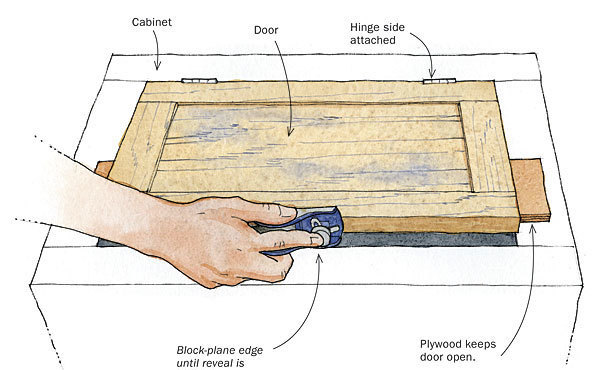 Cabinet

Door

Hinge side attached

Block-plane edge until reveal is

Plywood keeps door open.