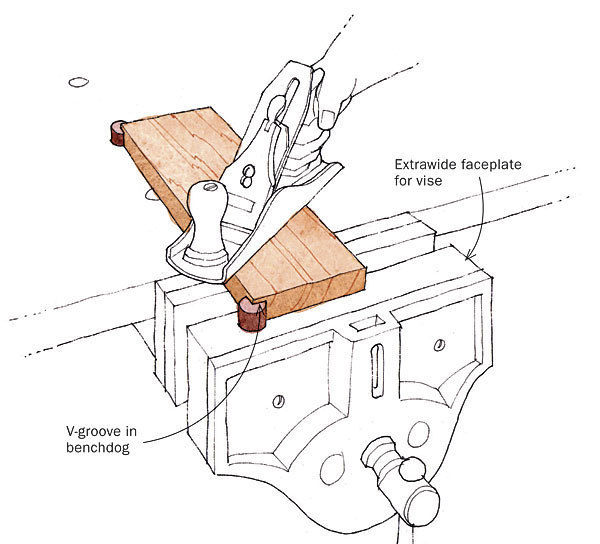 Extrawide faceplate for vise

V-groove in benchdog