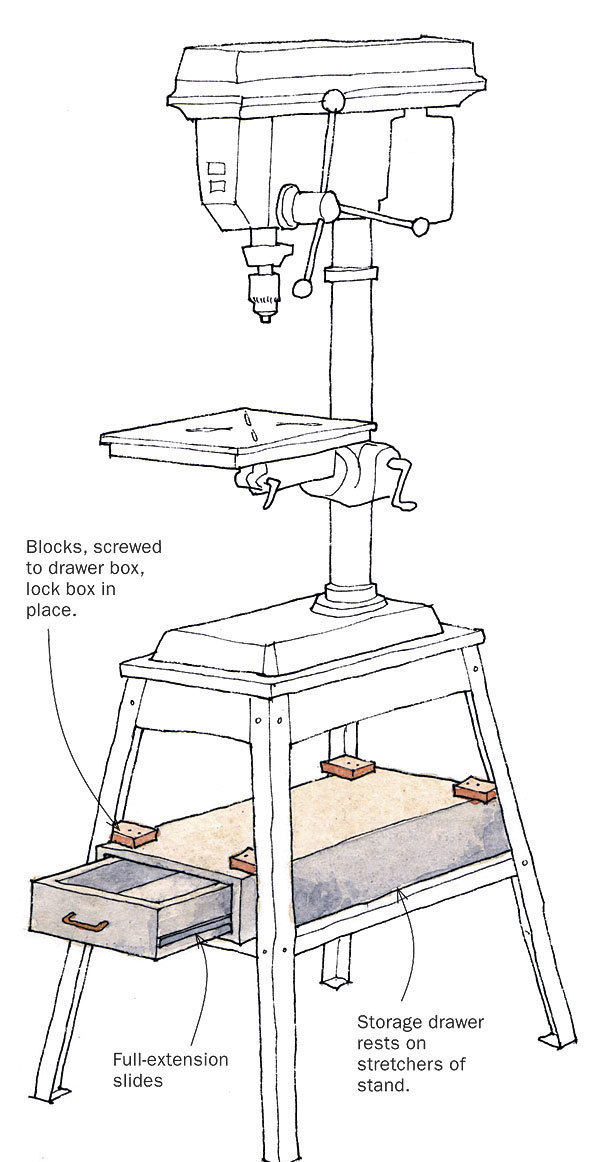 Blocks, screwed to drawer box, lock box in place.

Full-extension slides

Storage drawer rests on stretchers of stand.