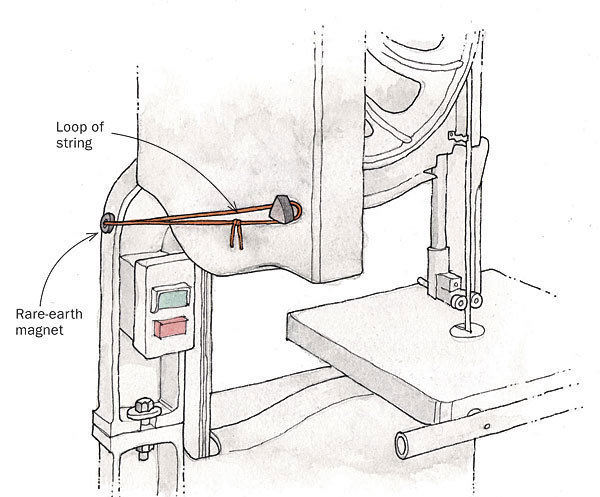 Loop of string

Rare-earth magnet