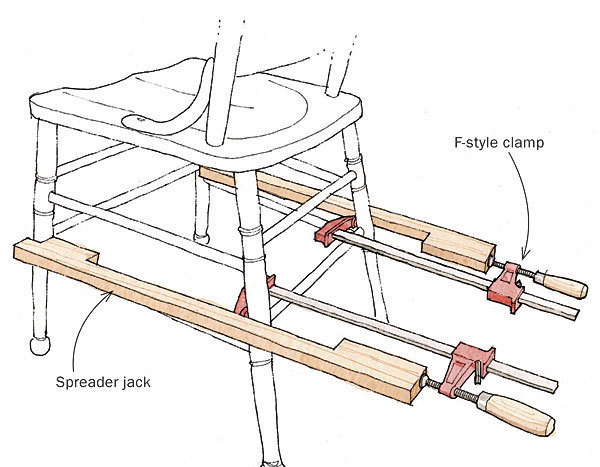 F-style clamp

Spreader jack