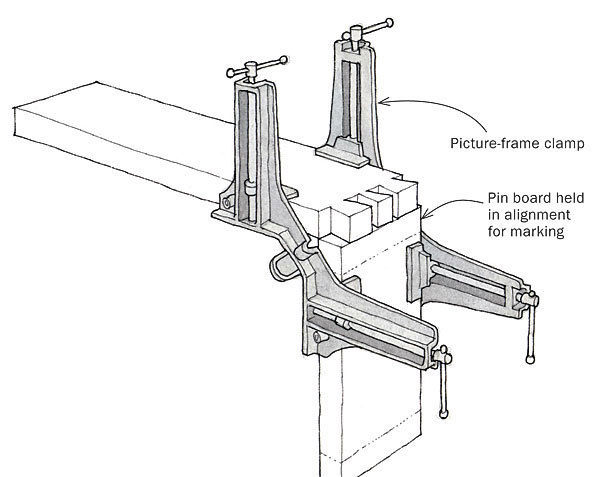 Picture-frame clamp

Pin board held in alignment for marking