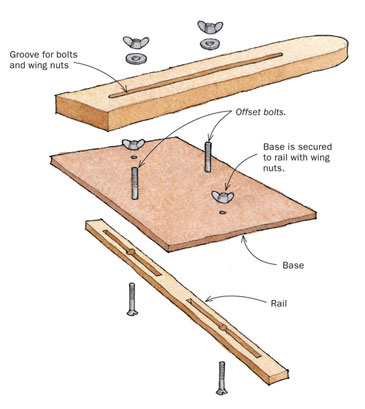 Groove for bolts and wing nuts

Offset bolts.

Base is secured to rail with wing nuts.

Base

Rail