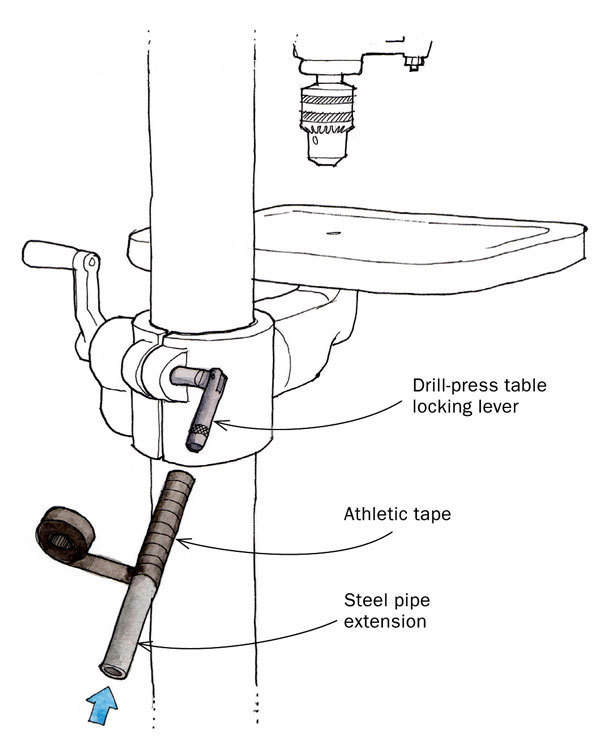 Drill-press table locking lever

Athletic tape

Steel pipe extension