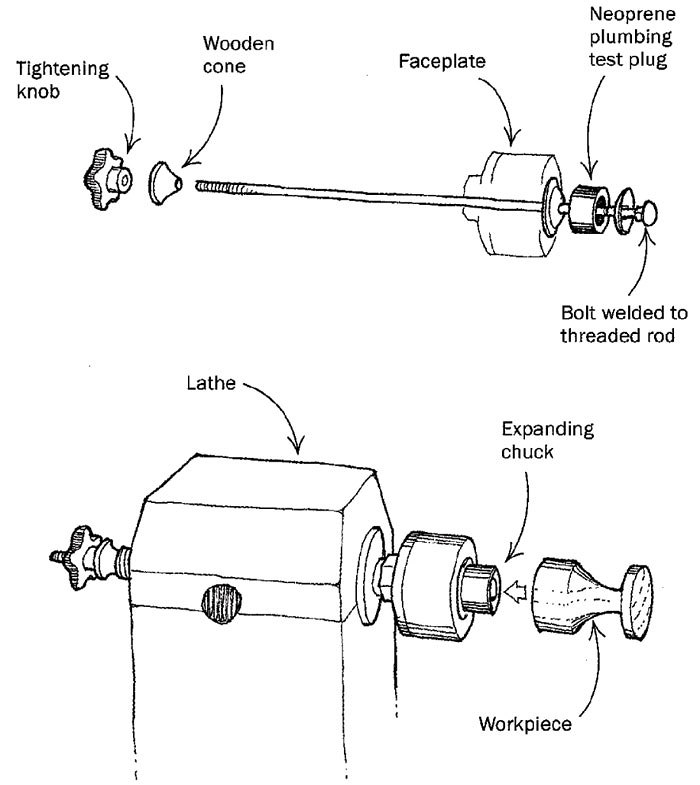 Tightening knob

Wooden cone

Faceplate

Neoprene plumbing test plug

Bolt welded to threaded rod

Lathe

Expanding chuck

Workpiece