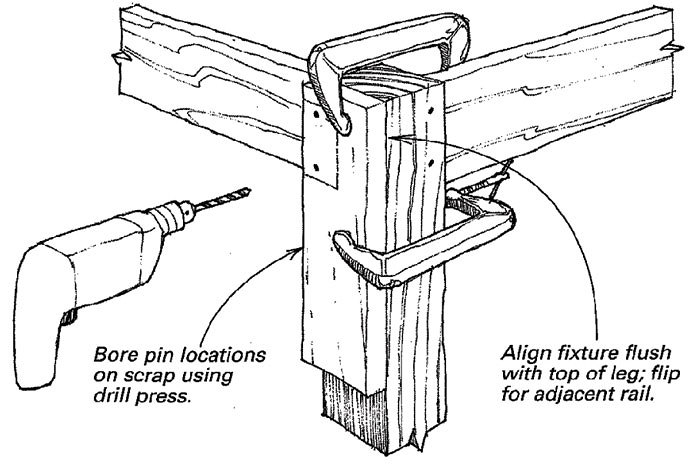 Bore pin locations on scrap using drill press.

Align fixture flush with top of leg; flip for adjacent rail.