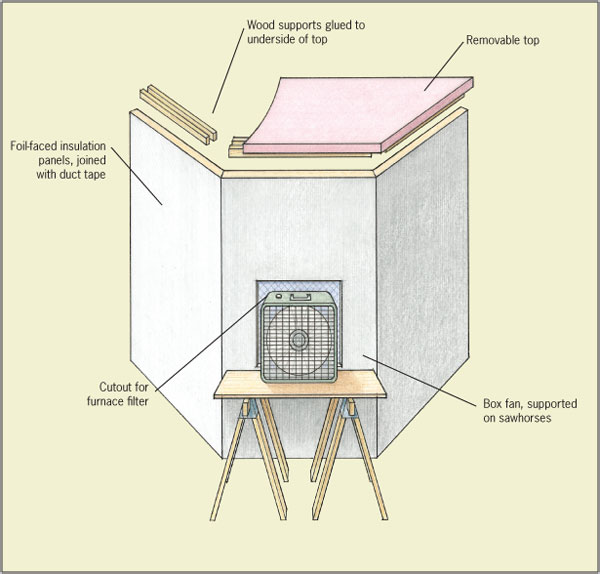 Wood supports glued to underside of top

Removable top

Foil-faced insulation panels, joined with duct tape

Cutout for furnace filter

Box fan, supported on sawhorses