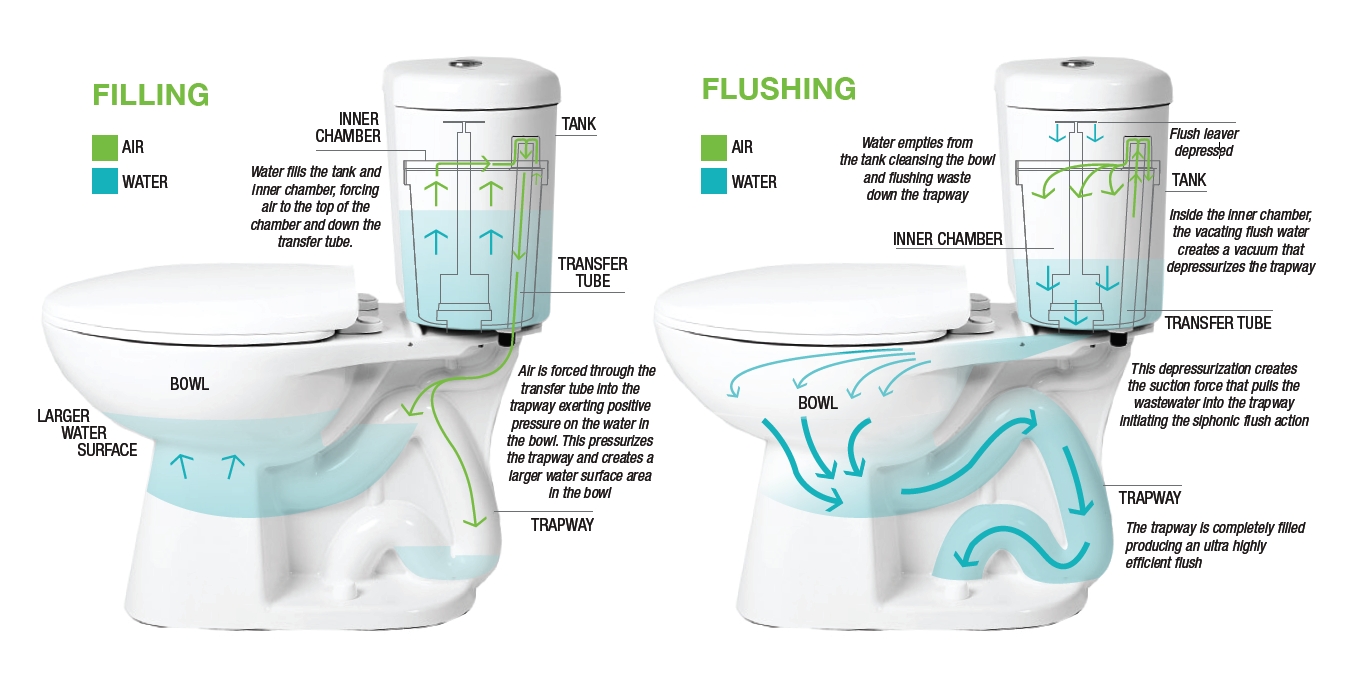 FILLING

AIR

WATER

INNER CHAMBER

TANK

Water fills the tank and inner chamber, forcing air to the top of the chamber and down the transfer tube.

TRANSFER TUBE

BOWL

LARGER WATER SURFACE

Air is forced through the transfer tube into the trapway exerting positive pressure on the water in the bowl. This pressurizes the trapway and creates a larger water surface area in the bowl

TRAPWAY

FLUSHING

AIR

WATER

Water empties from the tank cleansing the bowl and flushing waste down the trapway

Flush leaver depressed

TANK

INNER CHAMBER

Inside the inner chamber, the vacating flush water creates a vacuum that depressurizes the trapway

TRANSFER TUBE

This depressurization creates the suction force that pulls the wastewater into the trapway initiating the siphonic flush action

BOWL

TRAPWAY

The trapway is completely filled producing an ultra highly efficient flush