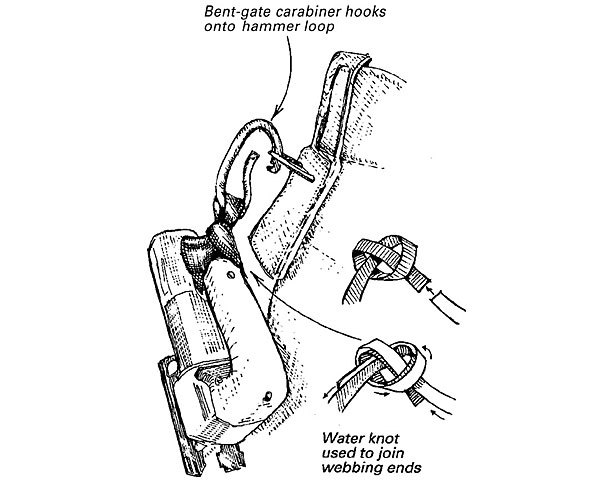 Bent-gate carabiner hooks onto hammer loop

Water knot used to join webbing ends