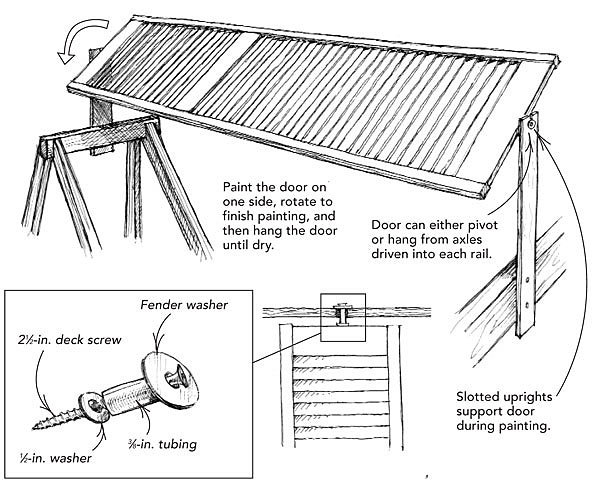 Paint the door on one side, rotate to finish painting, and then hang the door until dry.

Door can either pivot or hang from axles driven into each rail.

Fender washer

2½-in. deck screw

⅜-in. tubing

½-in. washer

Slotted uprights support door during painting.