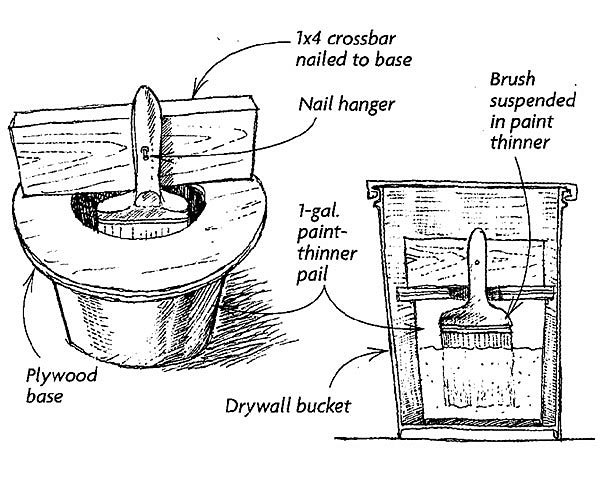 1x4 crossbar nailed to base

Nail hanger

Brush suspended in paint thinner

1-gal. paint-thinner pail

Plywood base

Drywall bucket