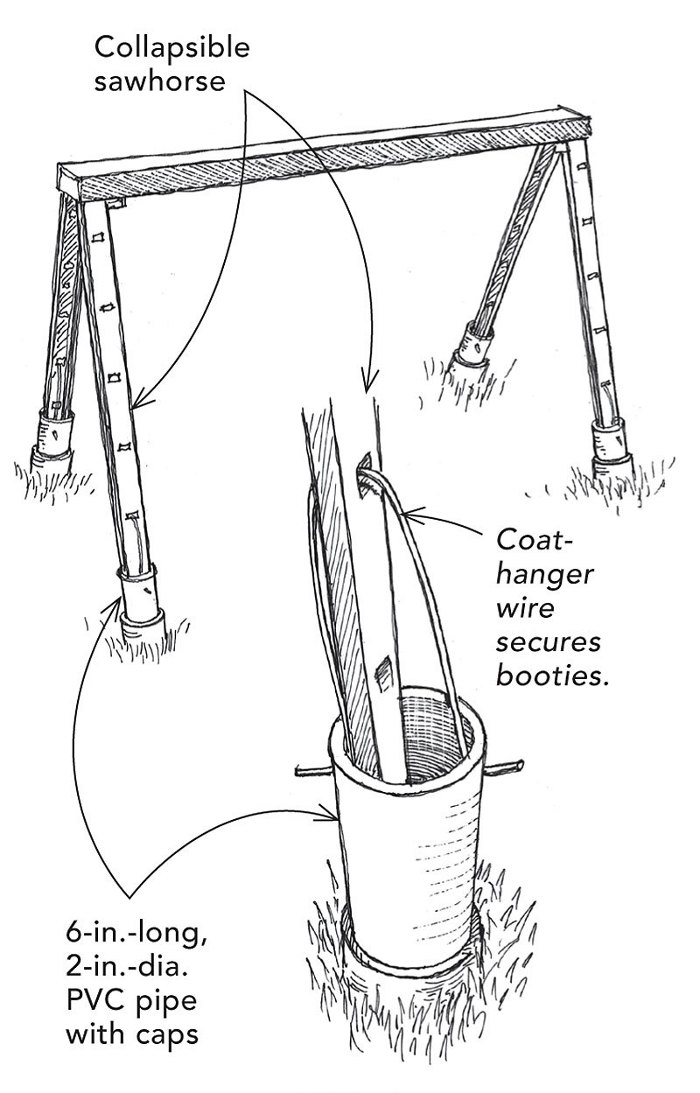 Collapsible sawhorse

Coat-hanger wire secures booties.

6-in.-long, 2-in.-dia. PVC pipe with caps