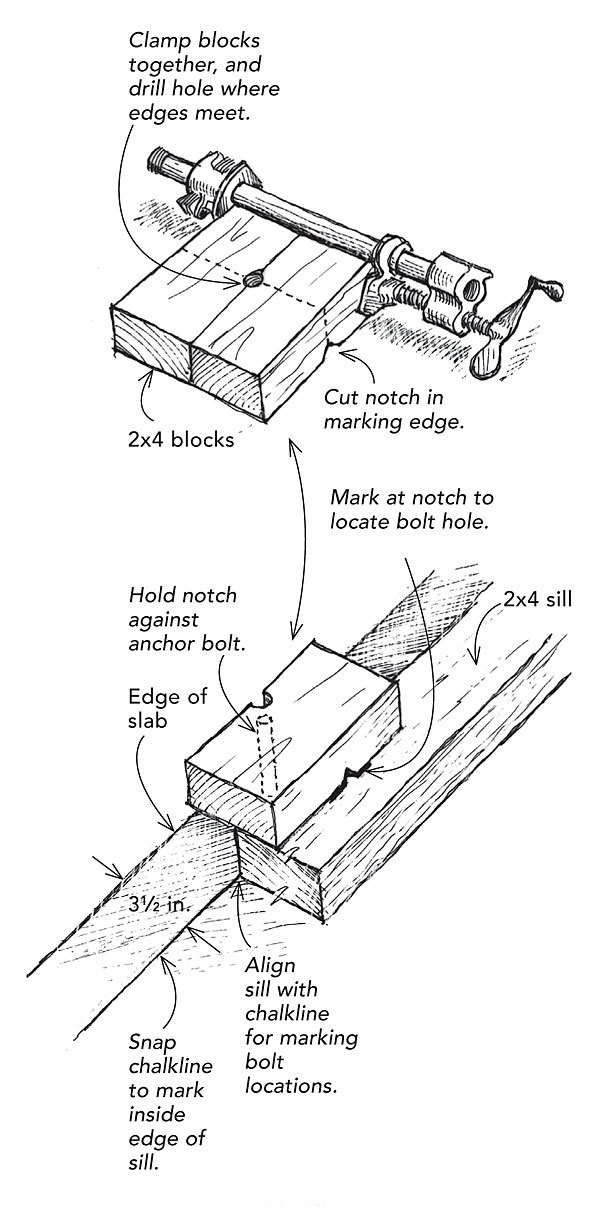 Clamp blocks together, and drill hole where edges meet.

2x4 blocks

Cut notch in marking edge.

Mark at notch to locate bolt hole.

Hold notch against anchor bolt.

2x4 sill

Edge of slab

3½ in.

Align sill with chalkline for marking bolt locations.

Snap chalkline to mark inside edge of sill.